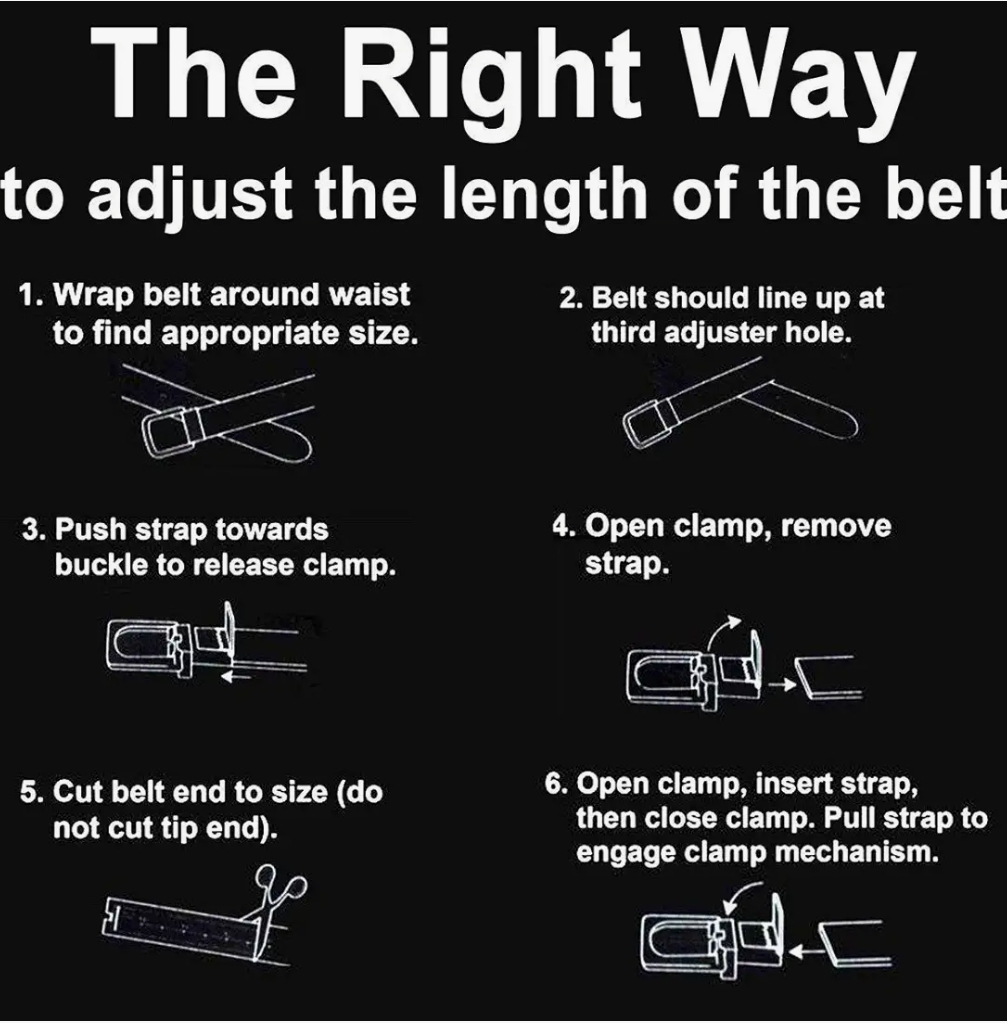 The Right Way

to adjust the length of the belt

1. Wrap belt around waist to find appropriate size.

2. Belt should line up at third adjuster hole.

3. Push strap towards buckle to release clamp.

4. Open clamp, remove strap.

5. Cut belt end to size (do not cut tip end).

6. Open clamp, insert strap, then close clamp. Pull strap to engage clamp mechanism.